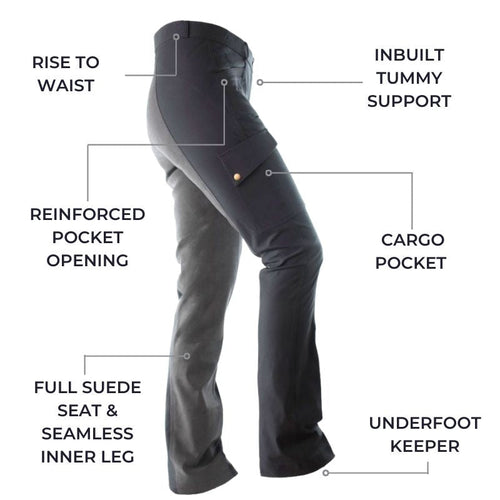 RISE TO WAIST

INBUILT TUMMY SUPPORT

REINFORCED POCKET OPENING

CARGO POCKET

FULL SUEDE SEAT & SEAMLESS INNER LEG

UNDERFOOT KEEPER