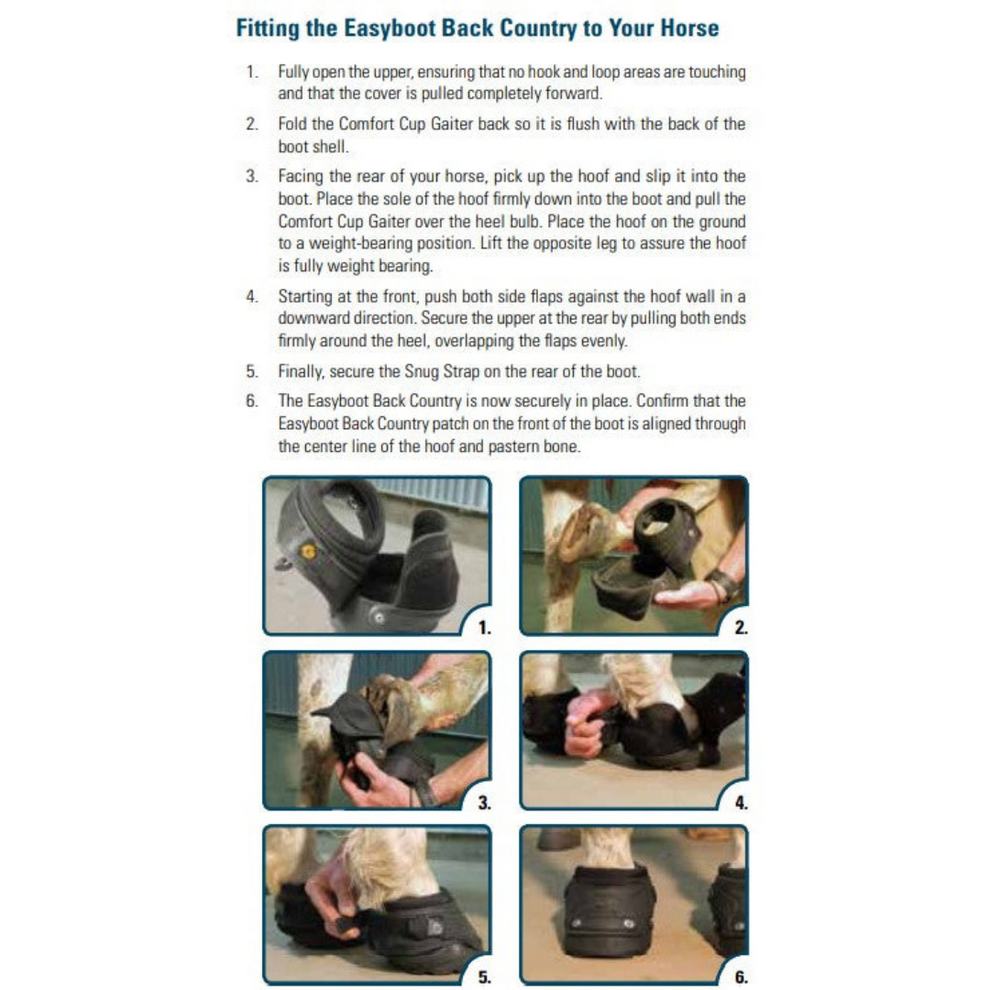 Fitting the Easyboot Back Country to Your Horse

1. Fully open the upper, ensuring that no hook and loop areas are touching and that the cover is pulled completely forward.

2. Fold the Comfort Cup Gaiter back so it is flush with the back of the boot shell.

3. Facing the rear of your horse, pick up the hoof and slip it into the boot. Place the sole of the hoof firmly down into the boot and pull the Comfort Cup Gaiter over the heel bulb. Place the hoof on the ground to a weight-bearing position. Lift the opposite leg to assure the hoof is fully weight bearing.

4. Starting at the front, push both side flaps against the hoof wall in a downward direction. Secure the upper at the rear by pulling both ends firmly around the heel, overlapping the flaps evenly.

5. Finally, secure the Snug Strap on the rear of the boot.

6. The Easyboot Back Country is now securely in place. Confirm that the Easyboot Back Country patch on the front of the boot is aligned through the center line of the hoof and pastern bone.

1.

2.

3.

4.

5.

6.